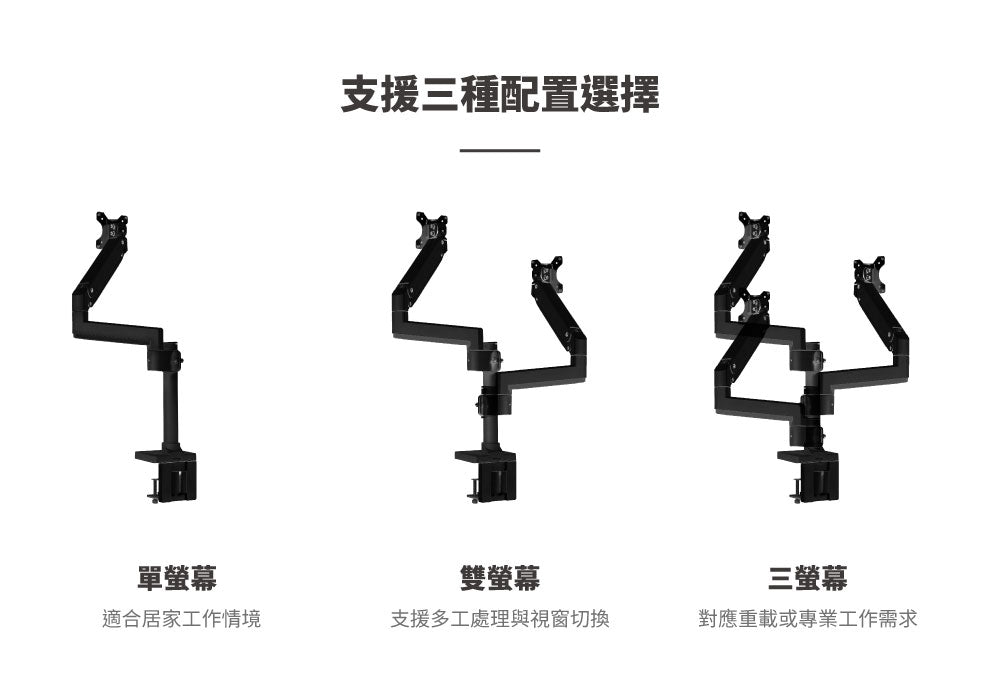 支援三種配置選擇

單螢幕
適合居家工作情境

雙螢幕
支援多工處理與視窗切換

三螢幕
對應重載或專業工作需求