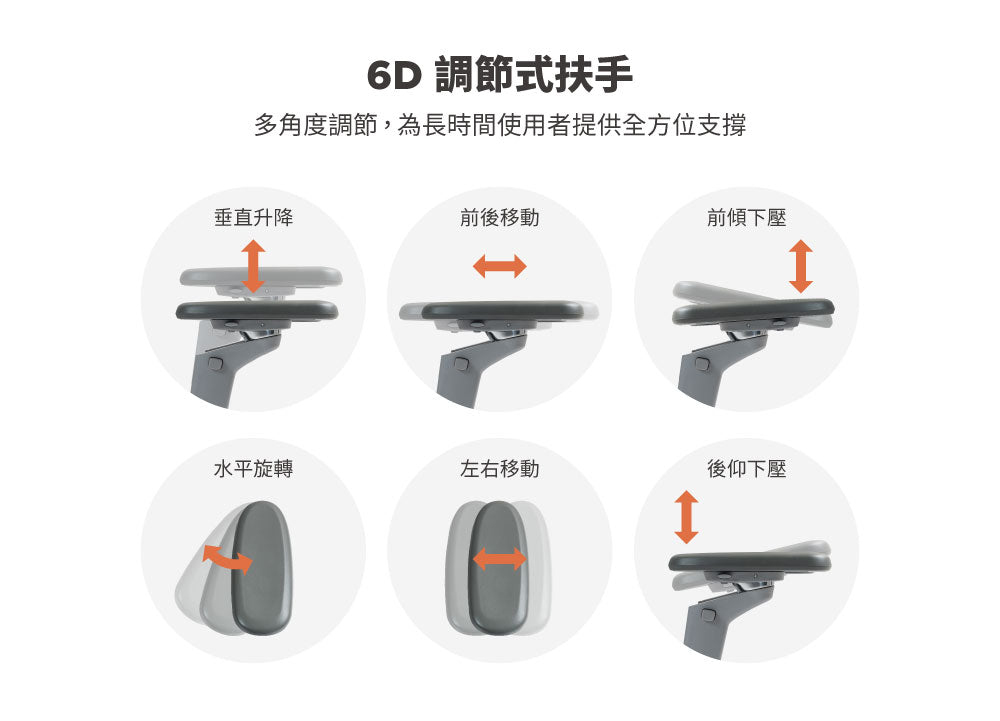 6D 調節式扶手

多角度調節，為長時間使用者提供全方位支撐

垂直升降

前後移動

前傾下壓

水平旋轉

左右移動

後仰下壓